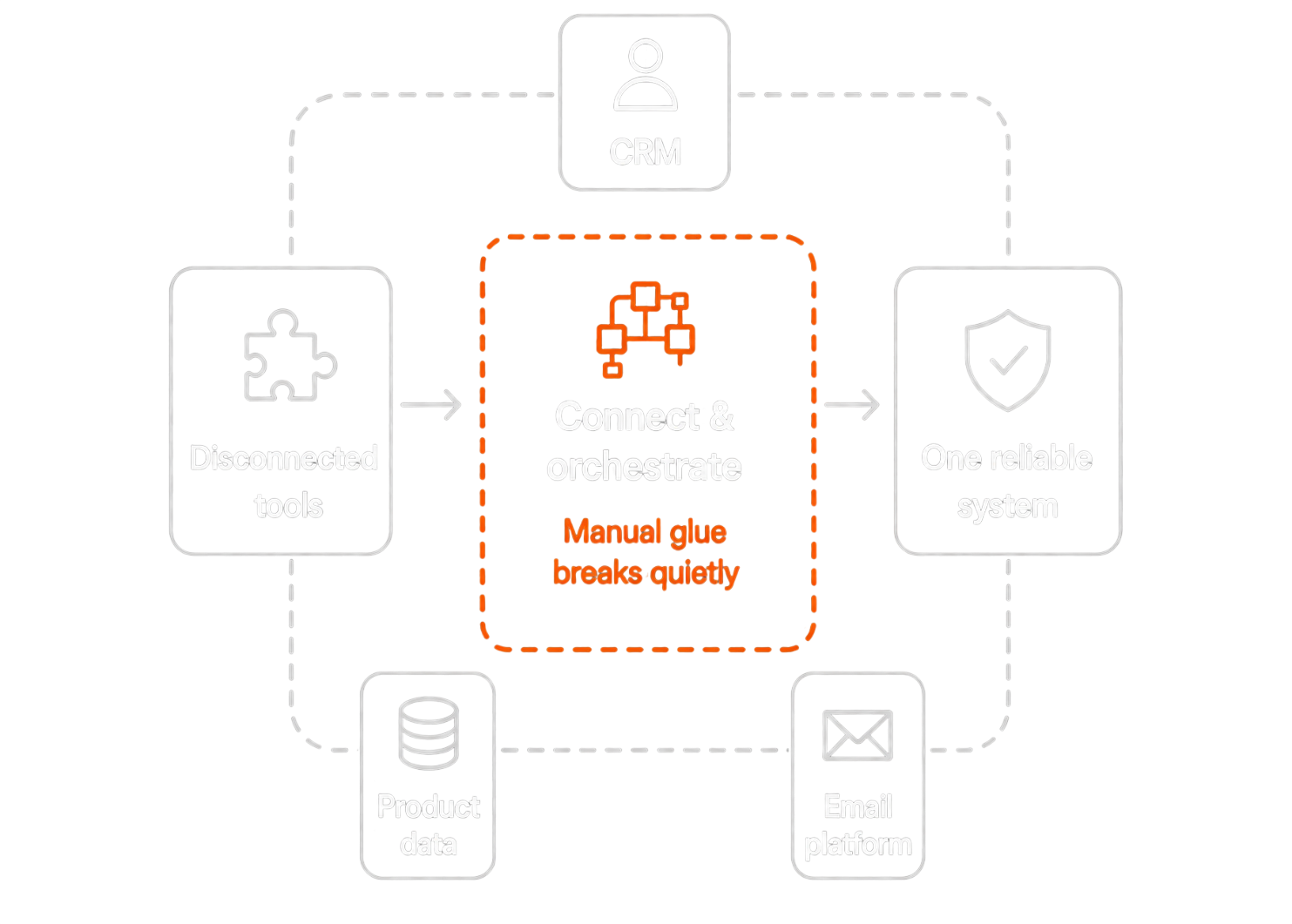 CRM

Disconnected tools

Connect & orchestrate

Manual glue breaks quietly

One reliable system

Product data

Email platform